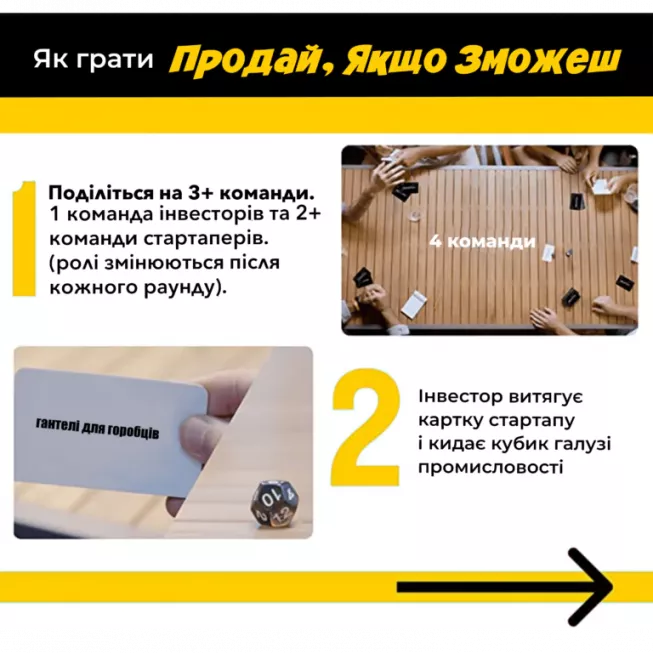 Як грати Продай, Якщо Зможеш

1 Поділіться на 3+ команди. 1 команда інвесторів та 2+ команди стартаперів. (ролі змінюються після кожного раунду).

4 команди

гантелі для горобців

10
12

2 Інвестор витягує картку стартапу і кидає кубик галузі промисловості